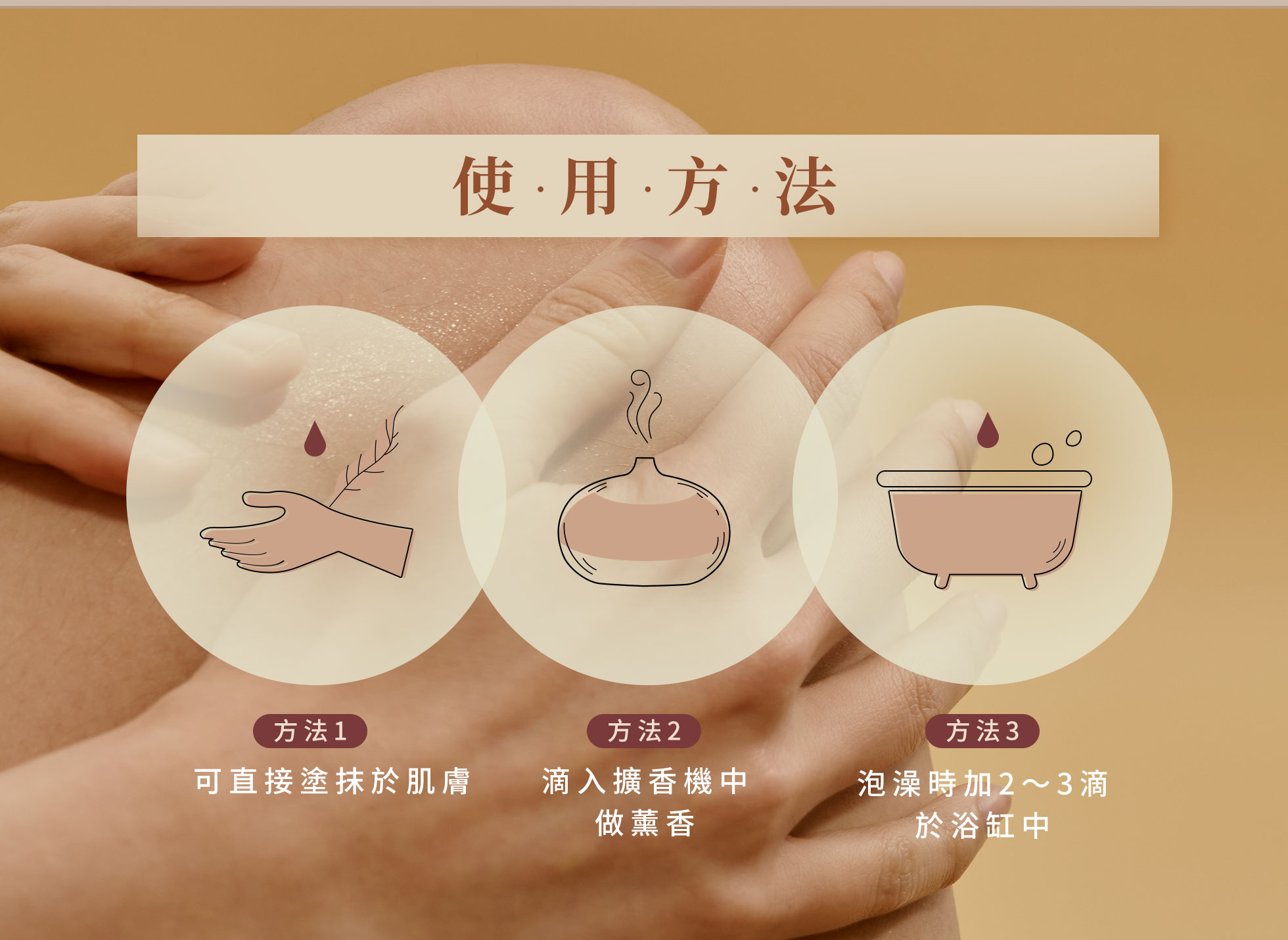 使·用·方·法

方法1
可直接塗抹於肌膚

方法2
滴入擴香機中
做薰香

方法3
泡澡時加2～3滴
於浴缸中